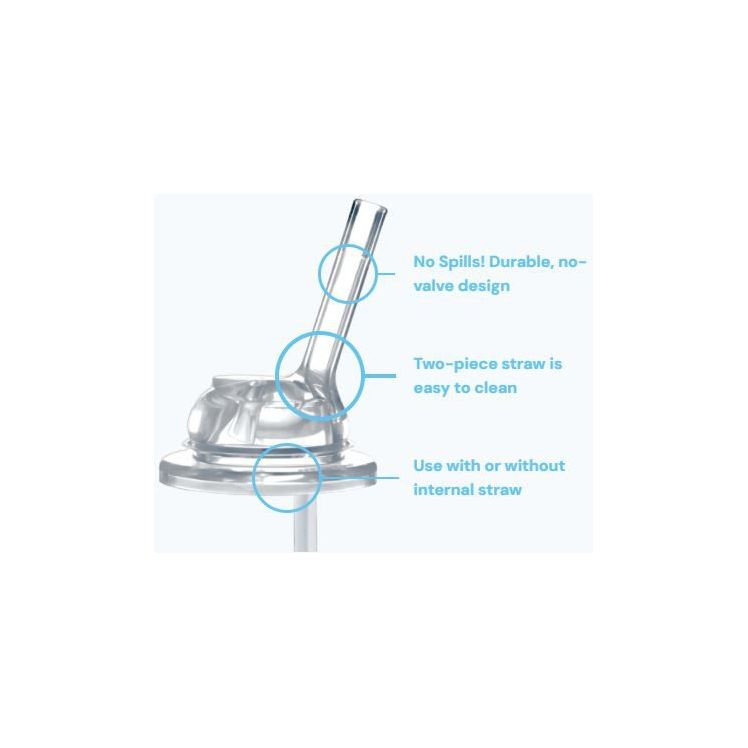 No Spills! Durable, no-valve design

Two-piece straw is easy to clean

Use with or without internal straw