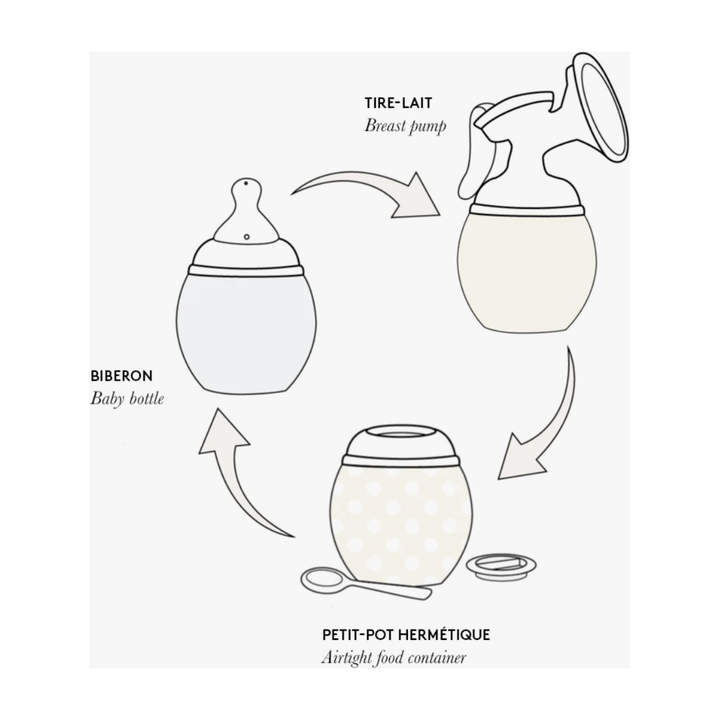 TIRE-LAIT
Breast pump

BIBERON
Baby bottle

PETIT-POT HERMÉTIQUE
Airtight food container